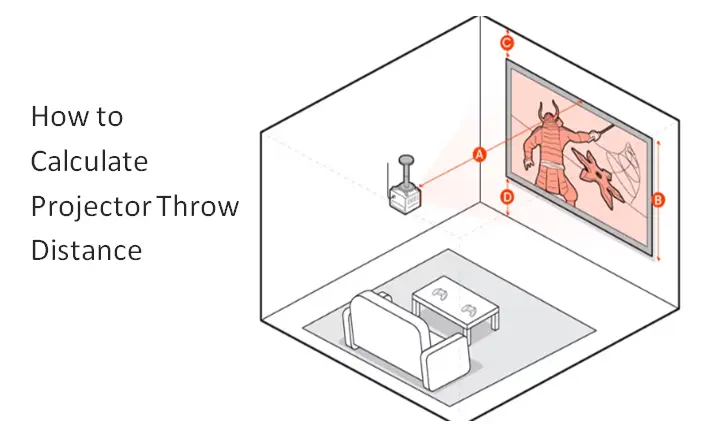 How to Calculate Projector Throw Distance

C

A

D

B